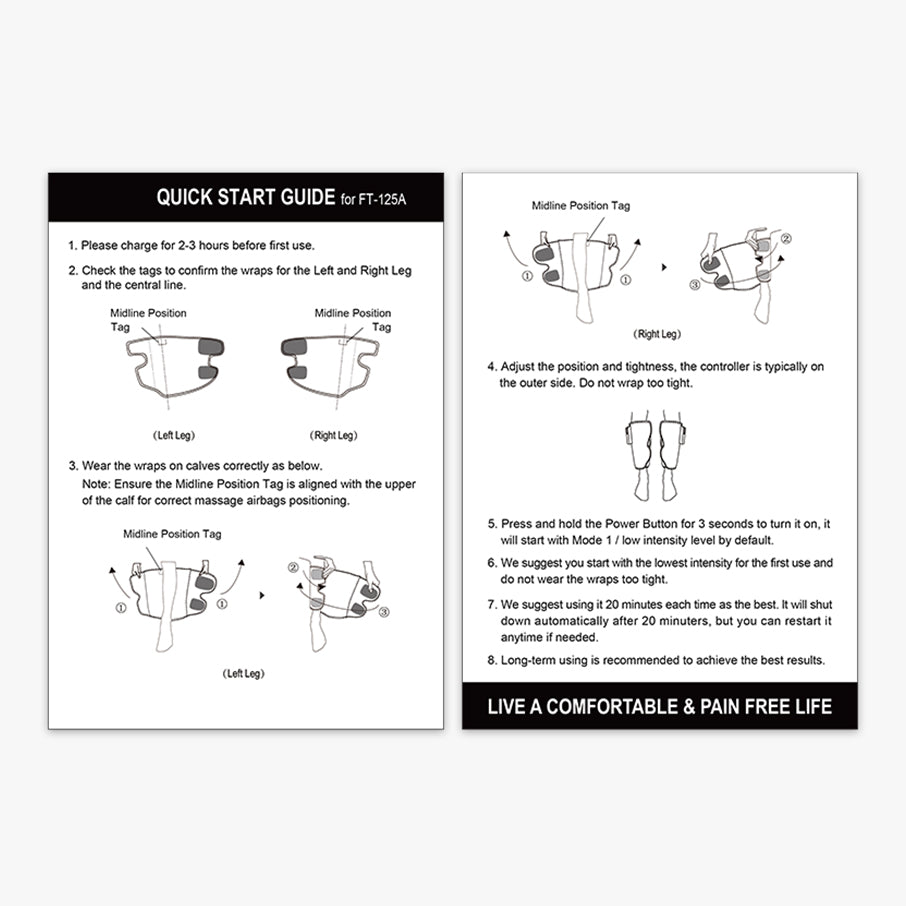 QUICK START GUIDE for FT-125A

1. Please charge for 2-3 hours before first use.

2. Check the tags to confirm the wraps for the Left and Right Leg and the central line.

Midline Position Tag

Midline Position Tag

(Left Leg)

(Right Leg)

3. Wear the wraps on calves correctly as below.
Note: Ensure the Midline Position Tag is aligned with the upper of the calf for correct massage airbags positioning.

Midline Position Tag

①

①

②

③

(Left Leg)

Midline Position Tag

①

①

②

③

(Right Leg)

4. Adjust the position and tightness, the controller is typically on the outer side. Do not wrap too tight.

5. Press and hold the Power Button for 3 seconds to turn it on, it will start with Mode 1 / low intensity level by default.

6. We suggest you start with the lowest intensity for the first use and do not wear the wraps too tight.

7. We suggest using it 20 minutes each time as the best. It will shut down automatically after 20 minuters, but you can restart it anytime if needed.

8. Long-term using is recommended to achieve the best results.

LIVE A COMFORTABLE & PAIN FREE LIFE